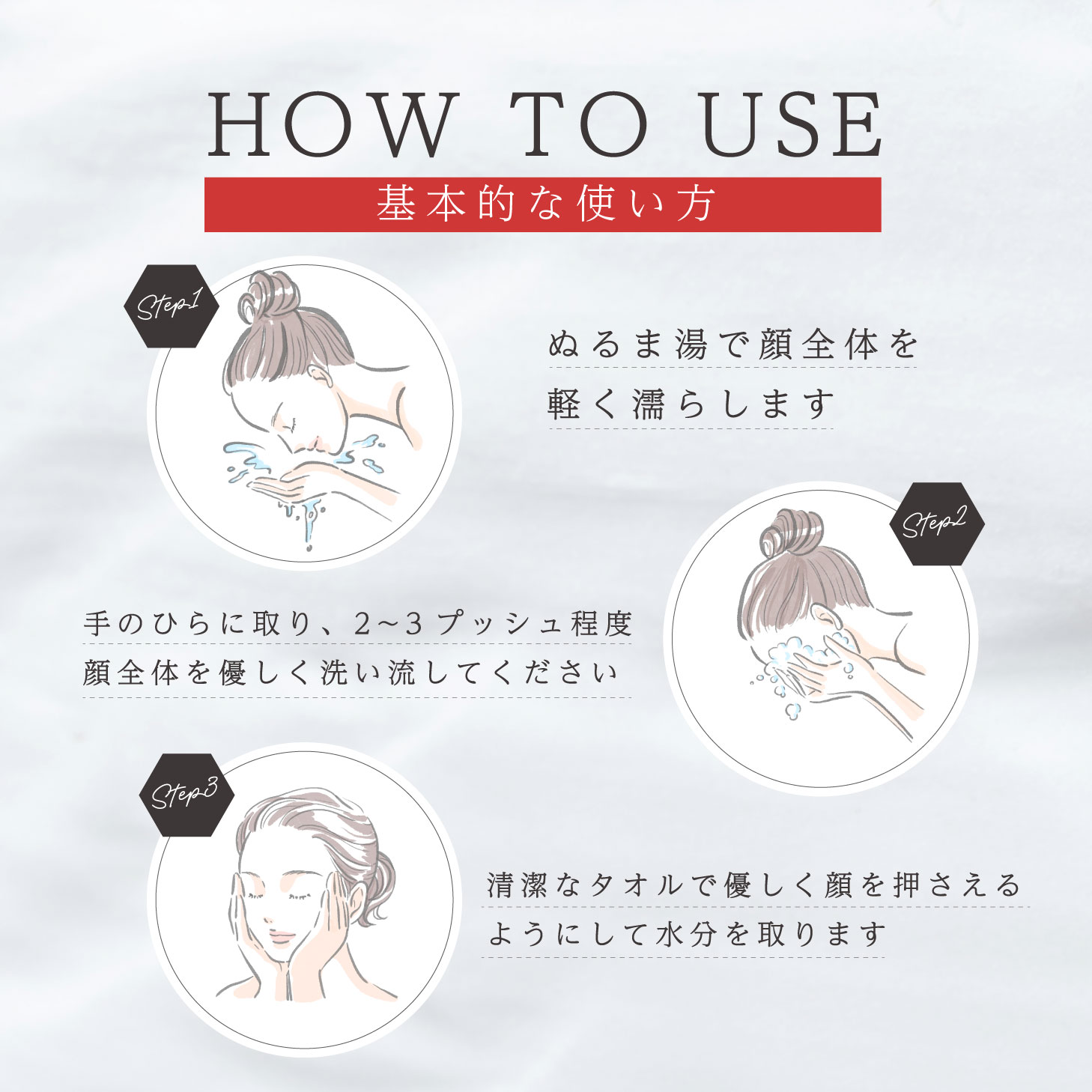 HOW TO USE

基本的な使い方

Step1

ぬるま湯で顔全体を軽く濡らします

Step2

手のひらに取り、2~3プッシュ程度顔全体を優しく洗い流してください

Step3

清潔なタオルで優しく顔を押さえるようにして水分を取ります