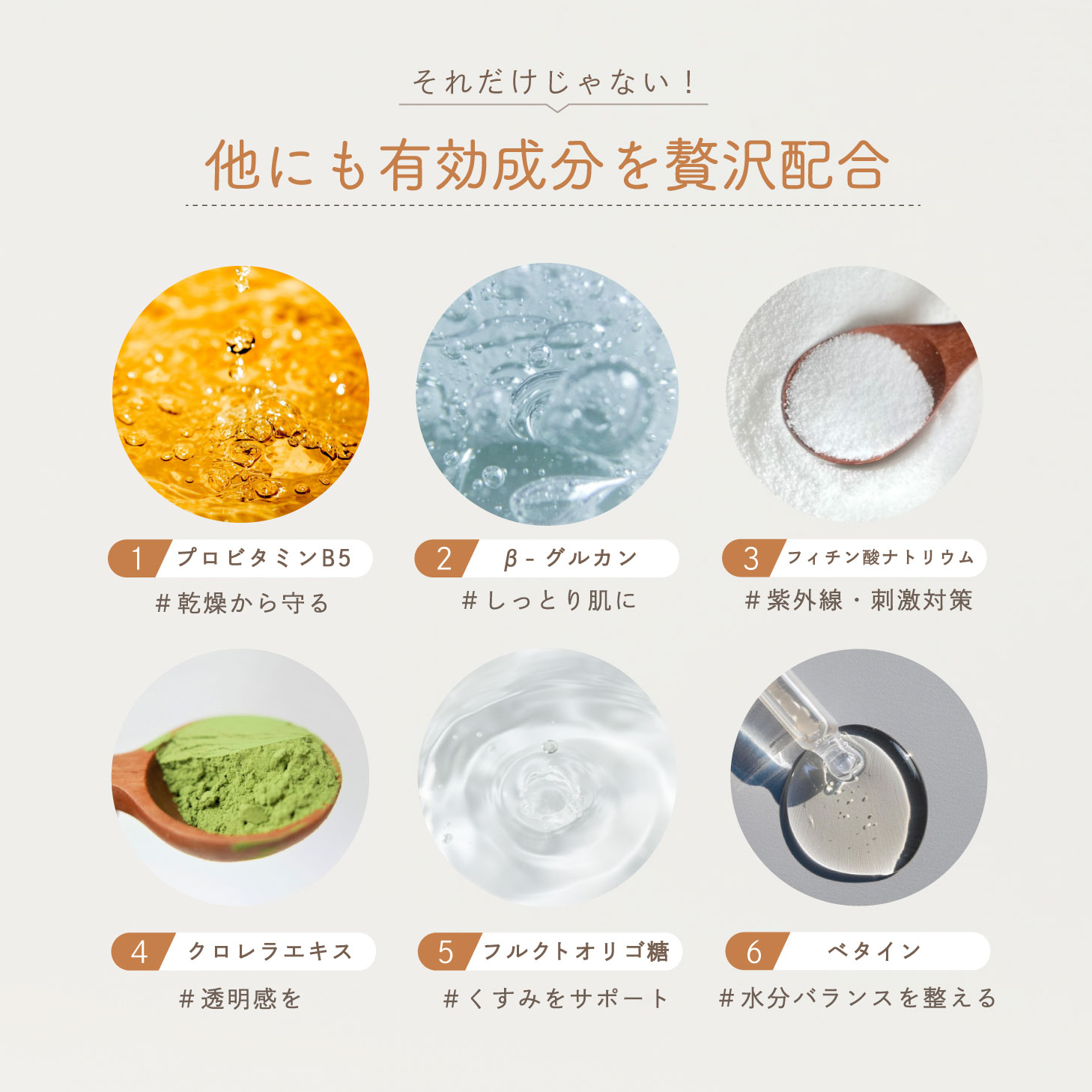 それだけじゃない！

他にも有効成分を贅沢配合

1 プロビタミンB5
#乾燥から守る

2 β-グルカン
#しっとり肌に

3 フィチン酸ナトリウム
#紫外線・刺激対策

4 クロレラエキス
#透明感を

5 フルクトオリゴ糖
#くすみをサポート

6 ベタイン
#水分バランスを整える