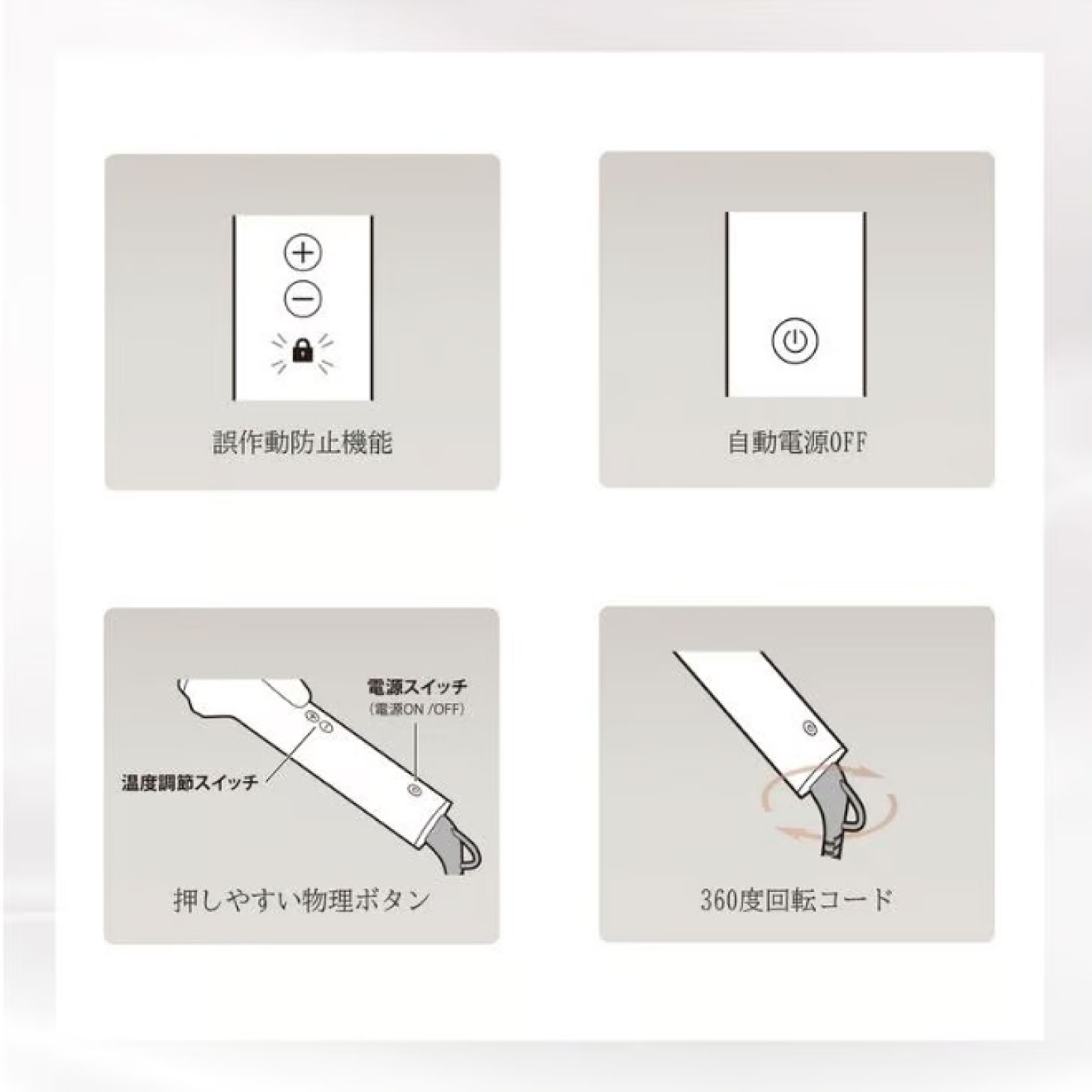 誤作動防止機能

自動電源OFF

電源スイッチ
（電源ON /OFF）

温度調節スイッチ

押しやすい物理ボタン

360度回転コード