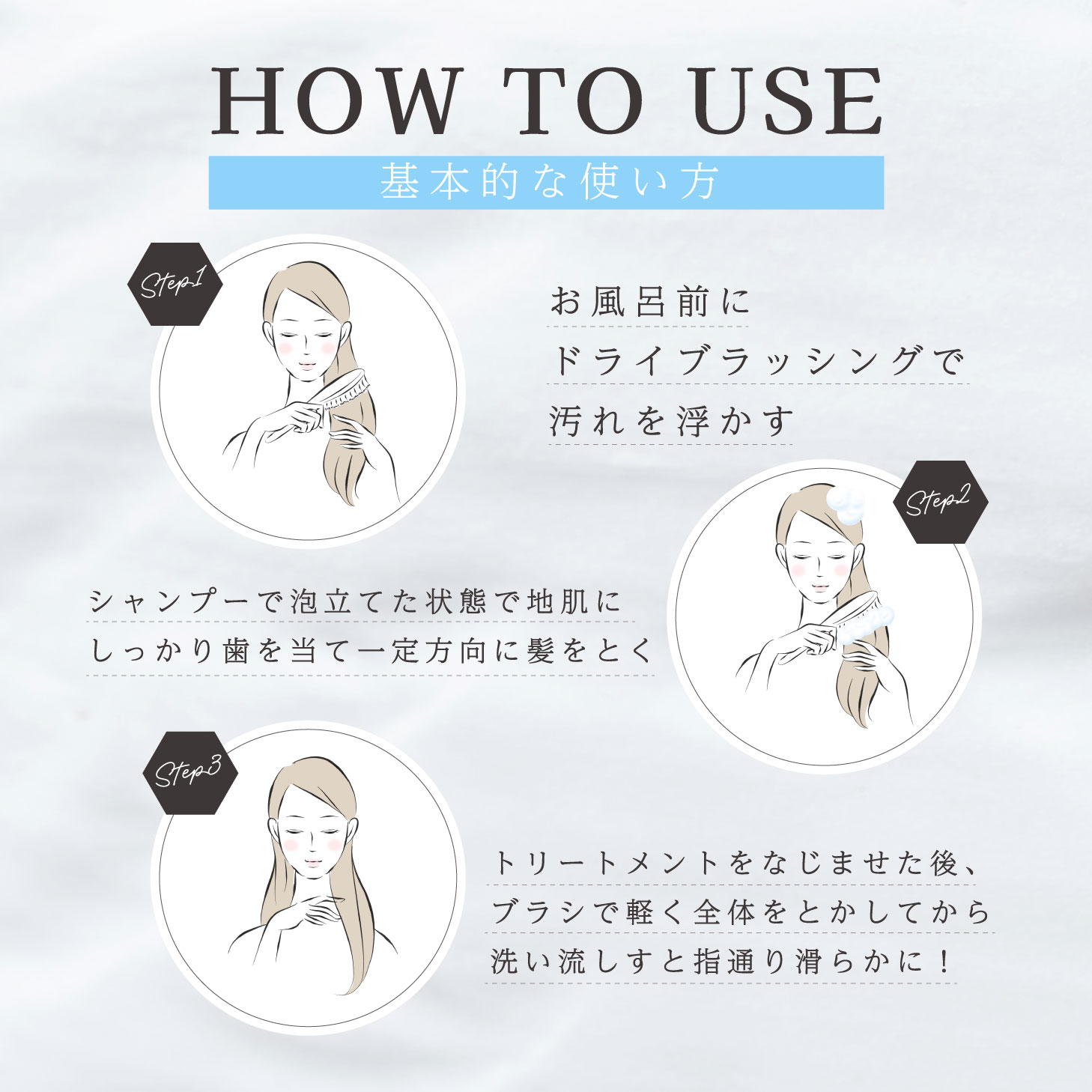 HOW TO USE
基本的な使い方

Step1

お風呂前に
ドライブラッシングで
汚れを浮かす

Step2

シャンプーで泡立てた状態で地肌に
しっかり歯を当て一定方向に髪をとく

Step3

トリートメントをなじませた後、
ブラシで軽く全体をとかしてから
洗い流しすと指通り滑らかに！