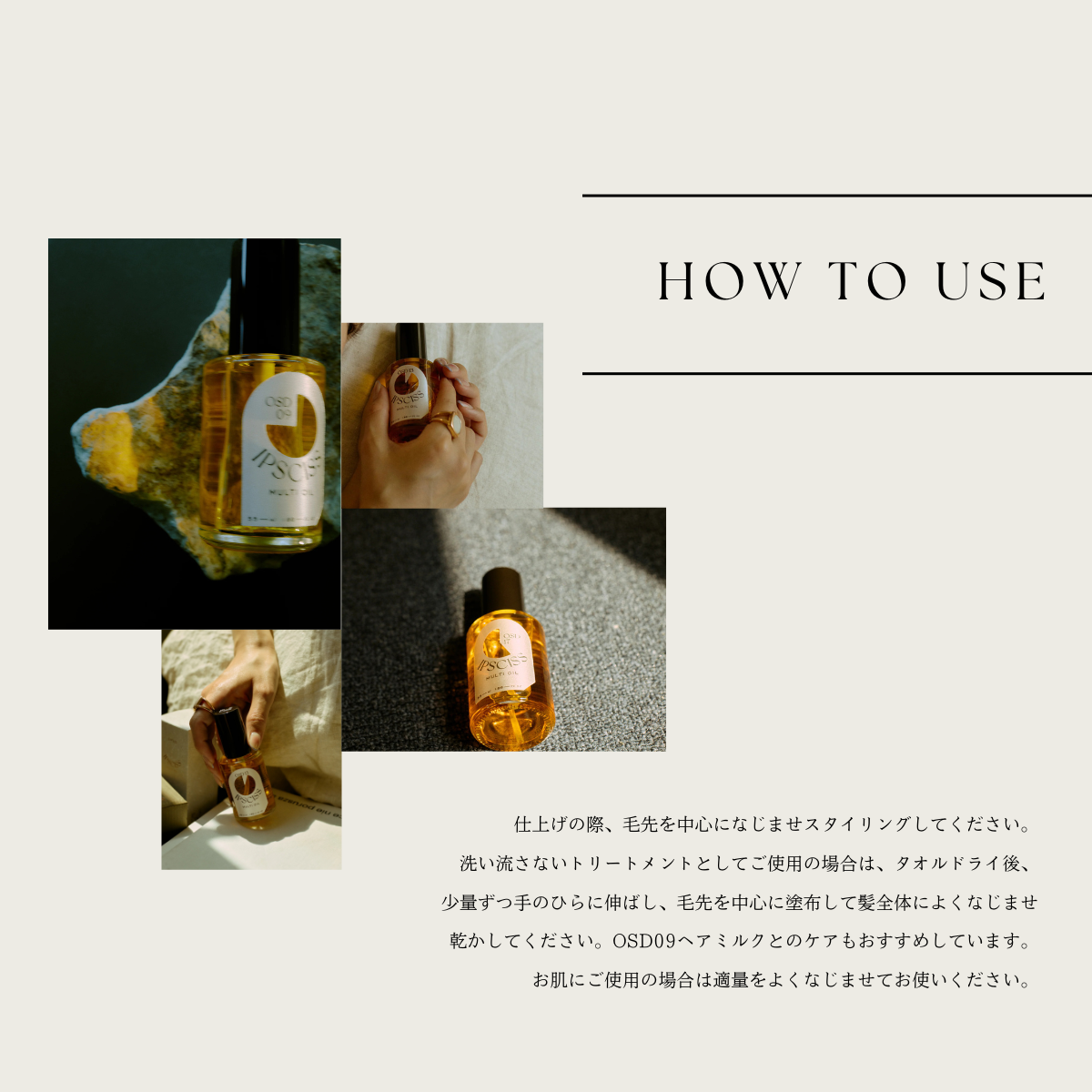 HOW TO USE

OSD 09

IPSCISS

MULTI OIL

仕上げの際、毛先を中心になじませスタイリングしてください。
洗い流さないトリートメントとしてご使用の場合は、タオルドライ後、
少量ずつ手のひらに伸ばし、毛先を中心に塗布して髪全体によくなじませ
乾かしてください。OSD09ヘアミルクとのケアもおすすめしています。
お肌にご使用の場合は適量をよくなじませてお使いください。