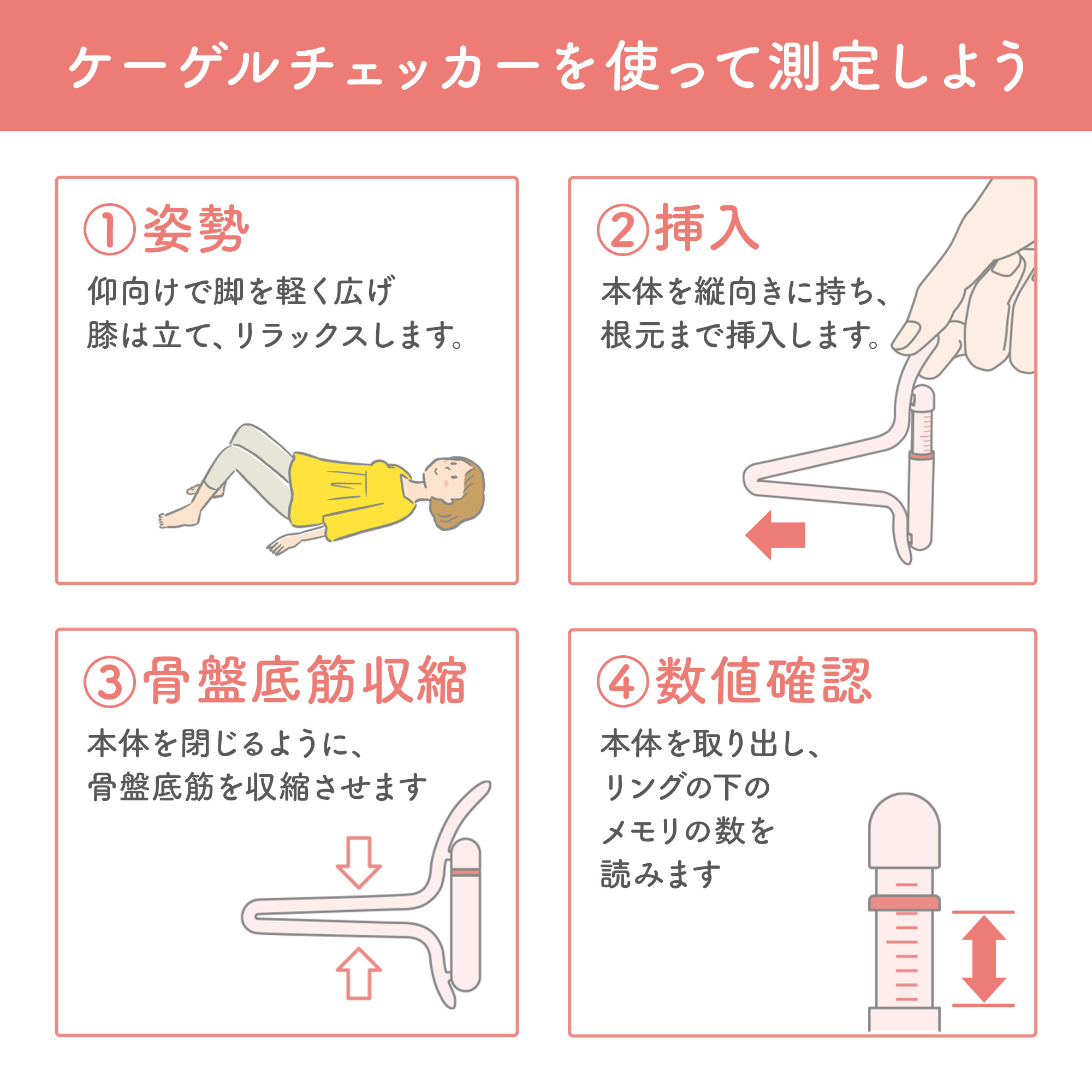 ケーゲルチェッカーを使って測定しよう

①姿勢
仰向けで脚を軽く広げ
膝は立て、リラックスします。

②挿入
本体を縦向きに持ち、
根元まで挿入します。

③骨盤底筋収縮
本体を閉じるように、
骨盤底筋を収縮させます

④数値確認
本体を取り出し、
リングの下の
メモリの数を
読みます